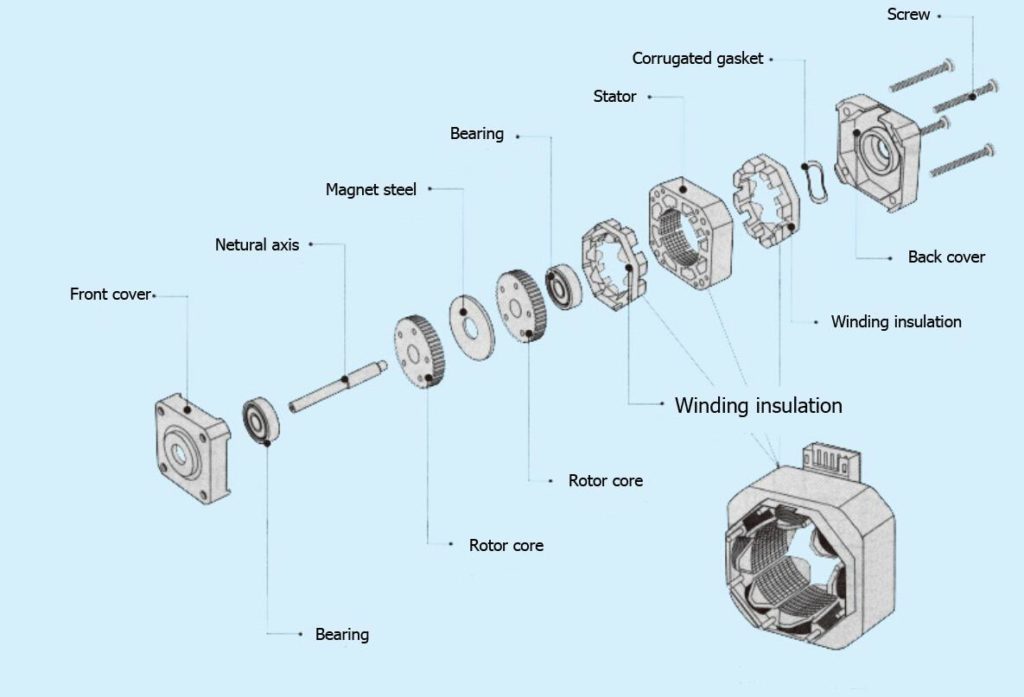 Screw

Corrugated gasket

Stator

Bearing

Magnet steel

Netural axis

Front cover

Back cover

Winding insulation

Winding insulation

Rotor core

Rotor core

Bearing